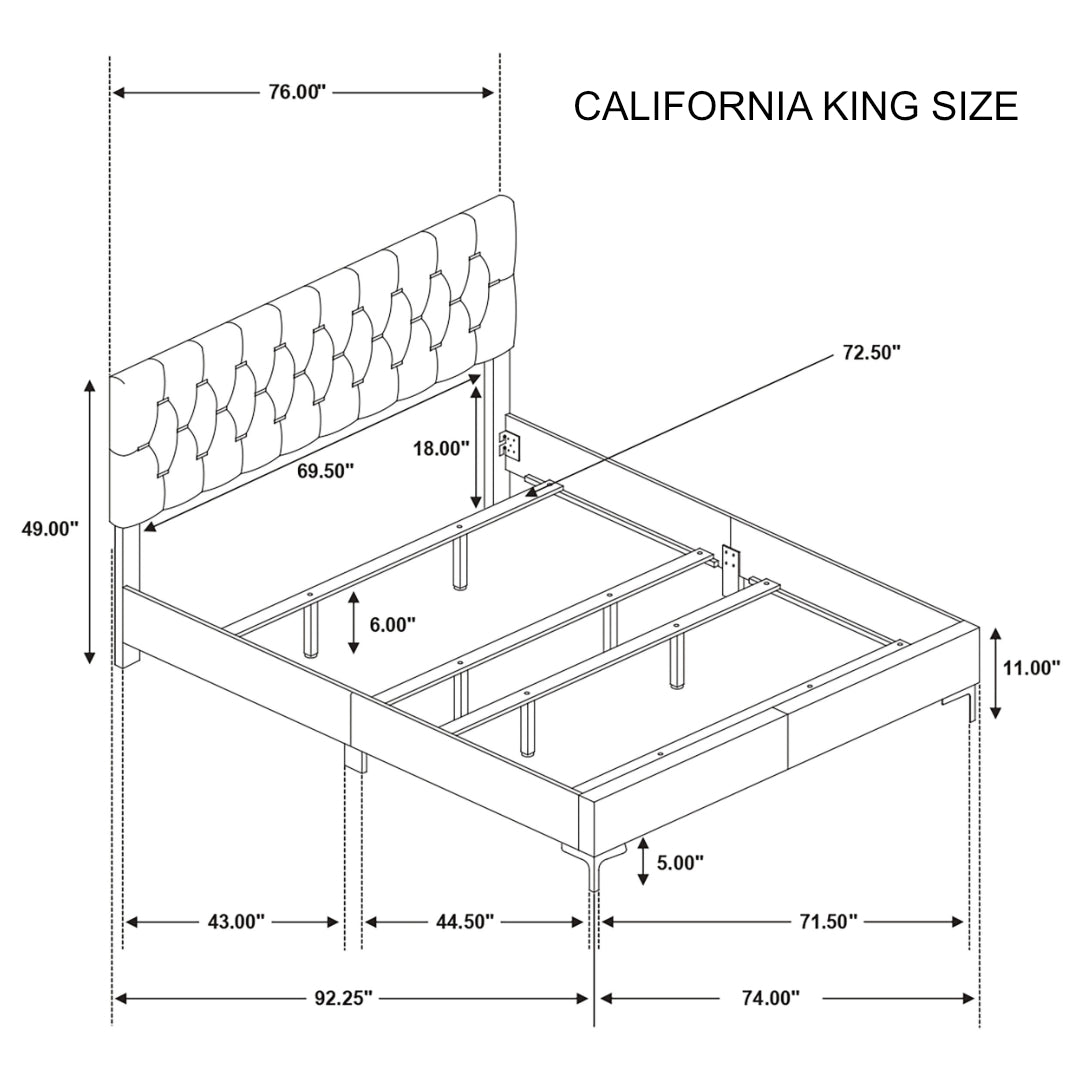 76.00"

CALIFORNIA KING SIZE

72.50"

18.00"

69.50"

49.00"

6.00"

11.00"

5.00"

43.00"

44.50"

71.50"

92.25"

74.00"