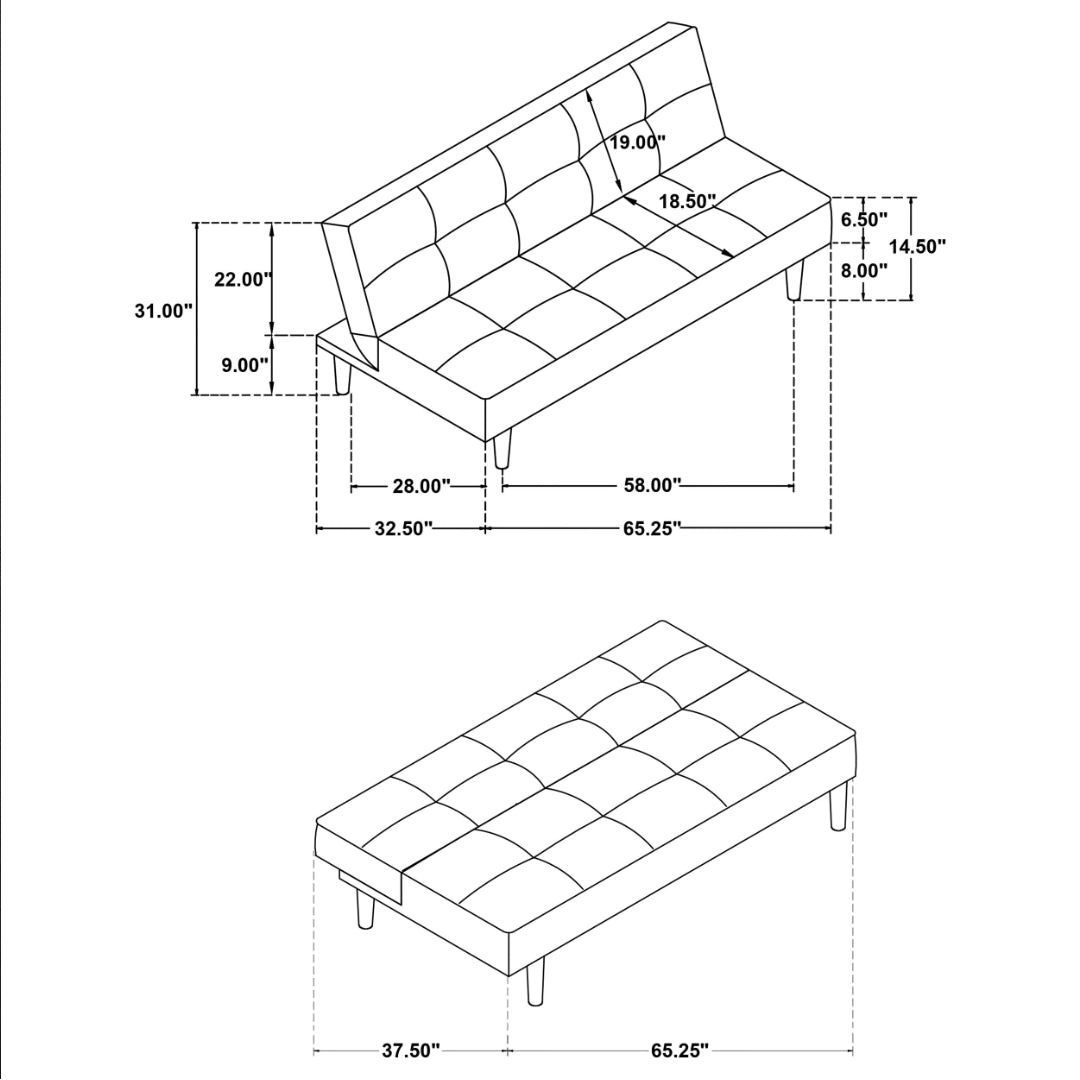 19.00"
18.50"
6.50"
14.50"
8.00"
22.00"
31.00"
9.00"
28.00"
58.00"
32.50"
65.25"
37.50"
65.25"